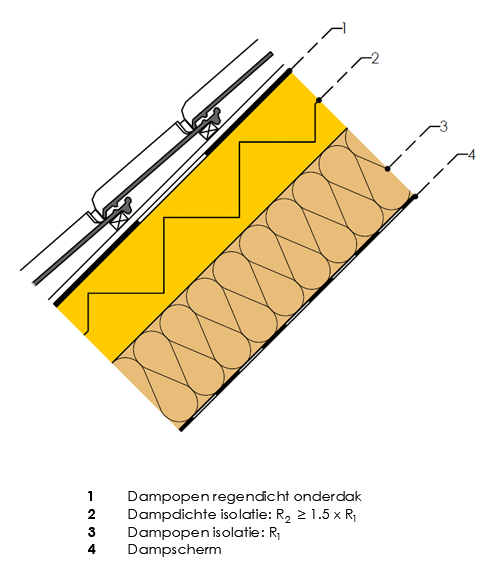 1
2
3
4

1 Dampopen regendicht onderdak
2 Dampdichte isolatie: $R_2 \geq 1.5 \times R_1$
3 Dampopen isolatie: $R_1$
4 Dampscherm