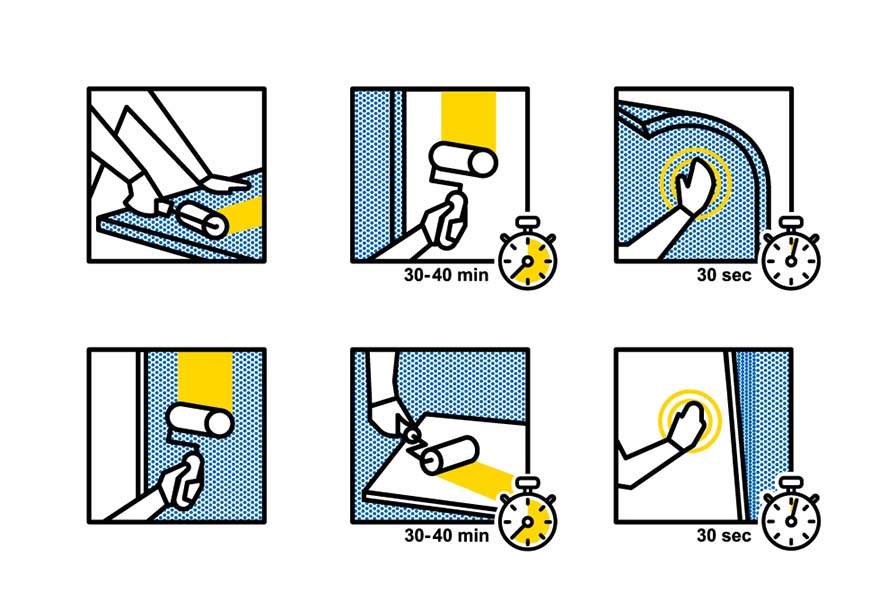 30-40 min

30 sec

30-40 min

30 sec